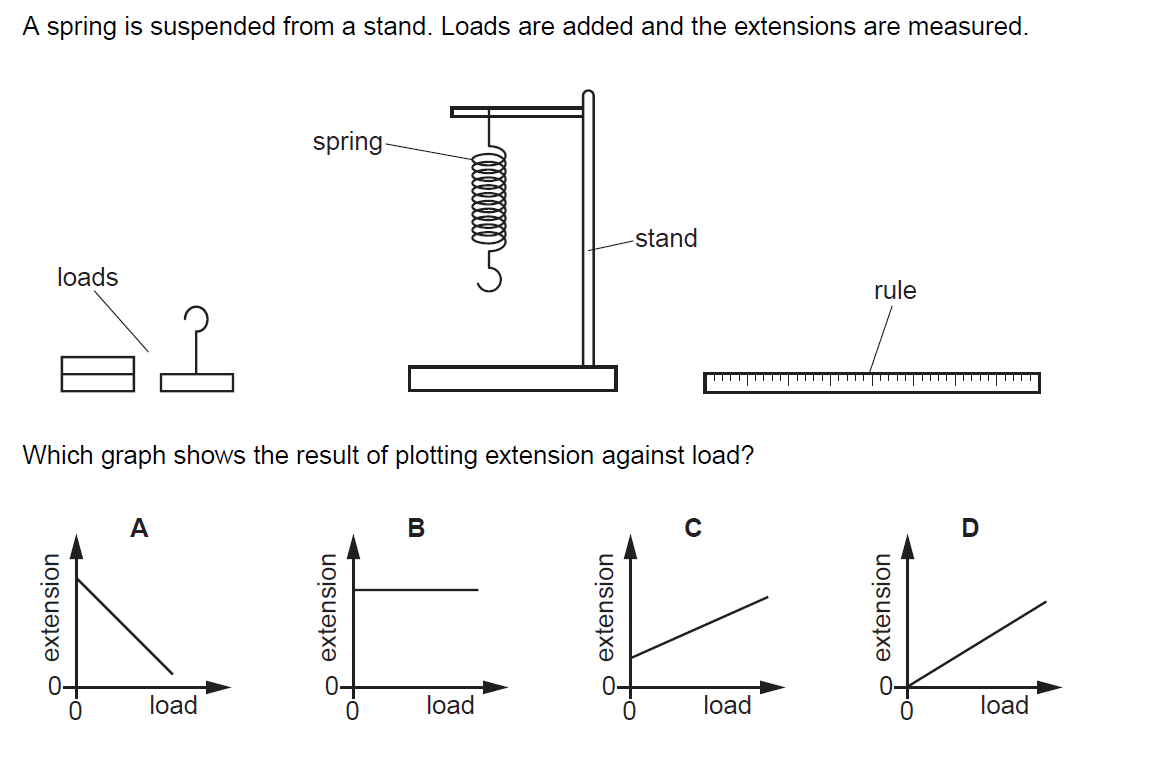 A spring is suspended from a stand. Loads are added and the extensions are measured.

spring

stand

loads

rule

Which graph shows the result of plotting extension against load?

A
extension
0
0
load

B
extension
0
0
load

C
extension
0
0
load

D
extension
0
0
load