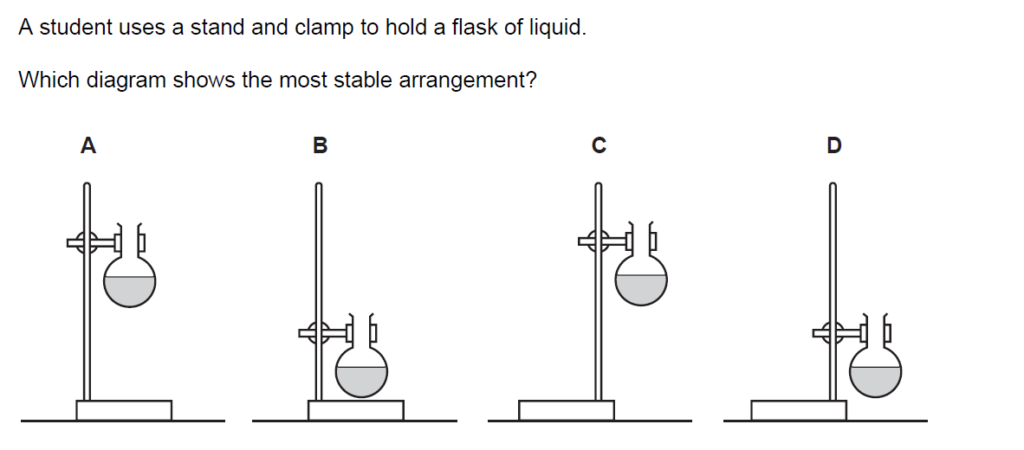 A student uses a stand and clamp to hold a flask of liquid.

Which diagram shows the most stable arrangement?

A

B

C

D