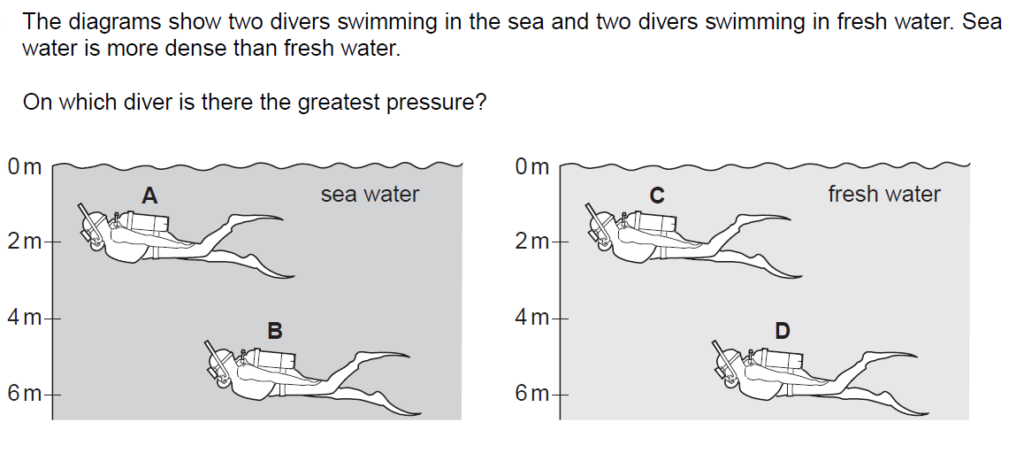 The diagrams show two divers swimming in the sea and two divers swimming in fresh water. Sea water is more dense than fresh water.

On which diver is there the greatest pressure?

0 m
A
sea water
2 m
4 m
B
6 m

0 m
C
fresh water
2 m
4 m
D
6 m