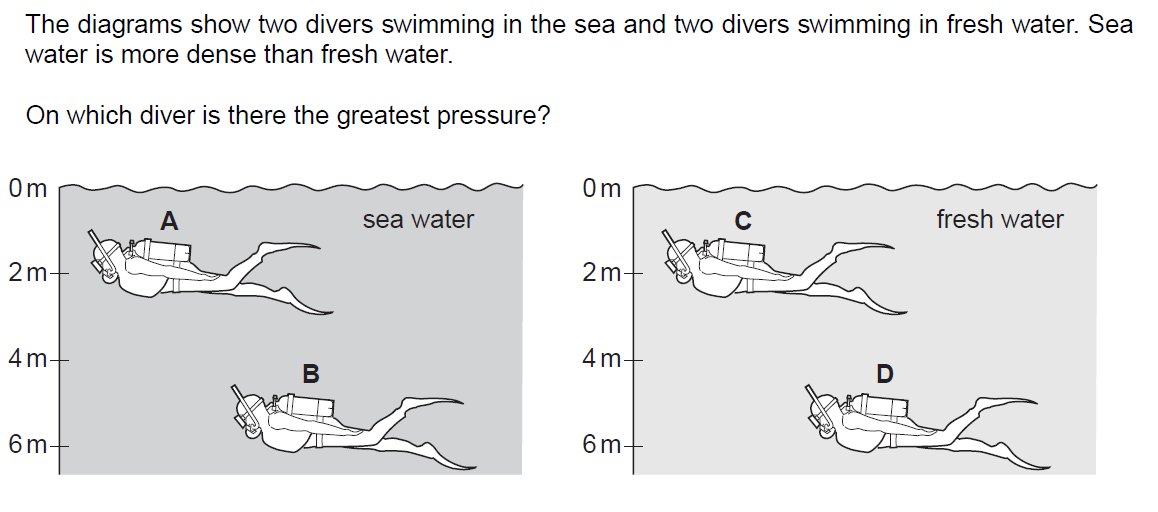 The diagrams show two divers swimming in the sea and two divers swimming in fresh water. Sea water is more dense than fresh water.

On which diver is there the greatest pressure?

0 m
A
sea water
2 m
4 m
B
6 m

0 m
C
fresh water
2 m
4 m
D
6 m