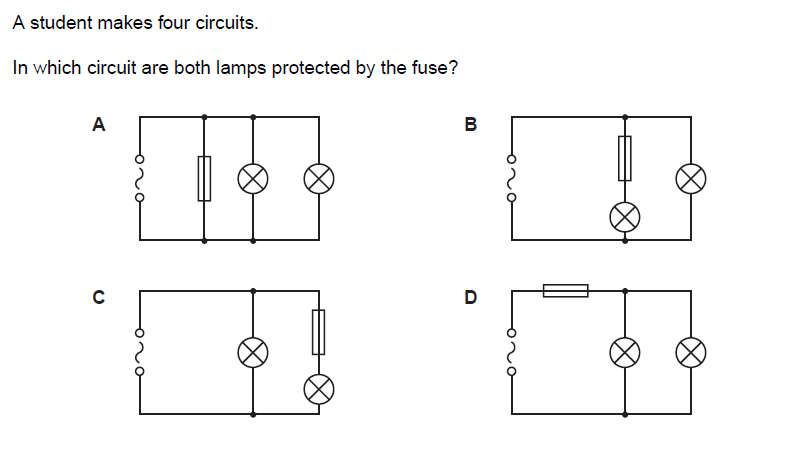 A student makes four circuits.

In which circuit are both lamps protected by the fuse?

A

B

C

D