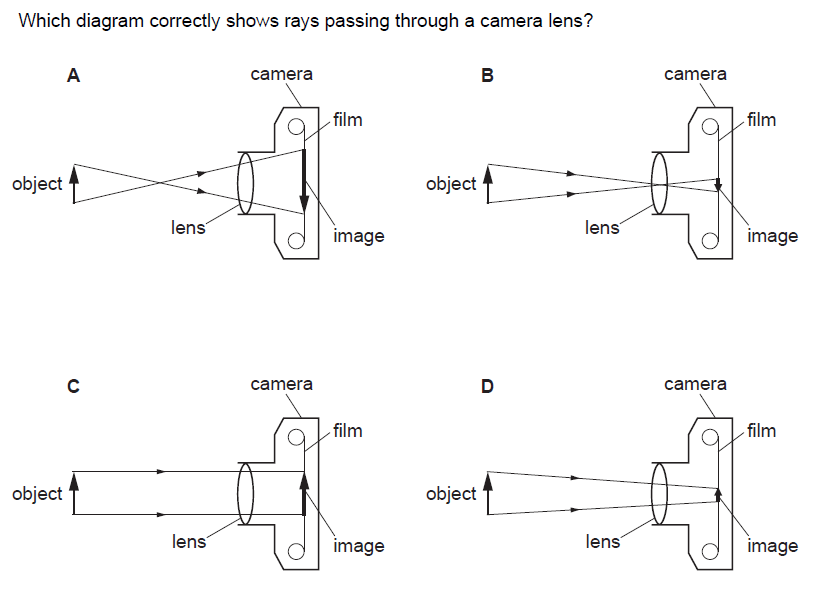 Which diagram correctly shows rays passing through a camera lens?

A

camera

film

object

lens

image

B

camera

film

object

lens

image

C

camera

film

object

lens

image

D

camera

film

object

lens

image