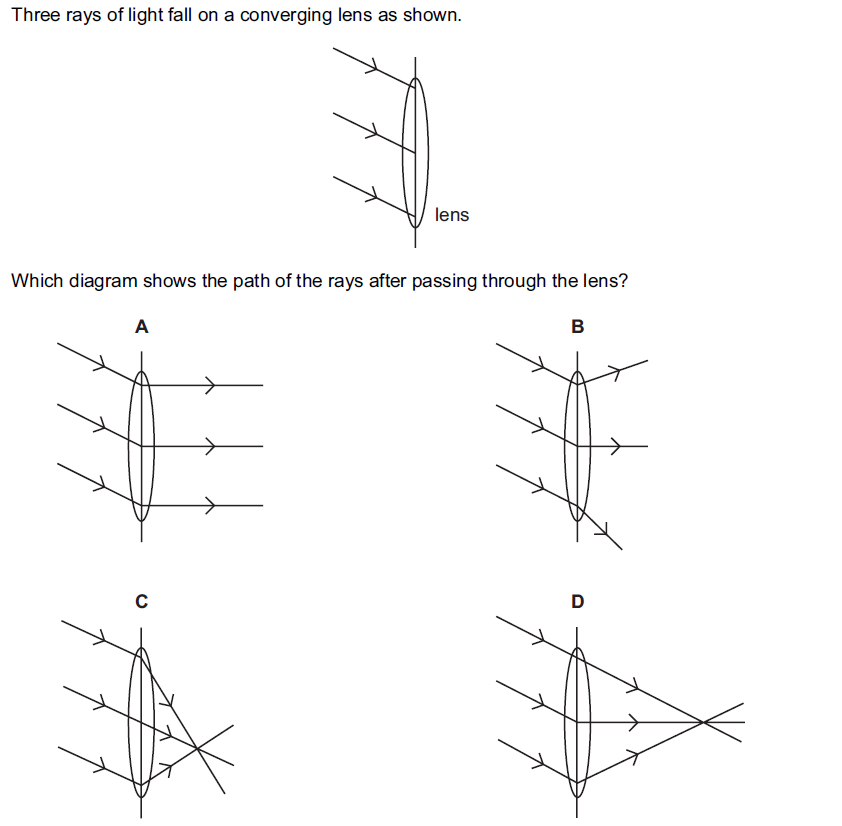 Three rays of light fall on a converging lens as shown.

lens

Which diagram shows the path of the rays after passing through the lens?

A

B

C

D