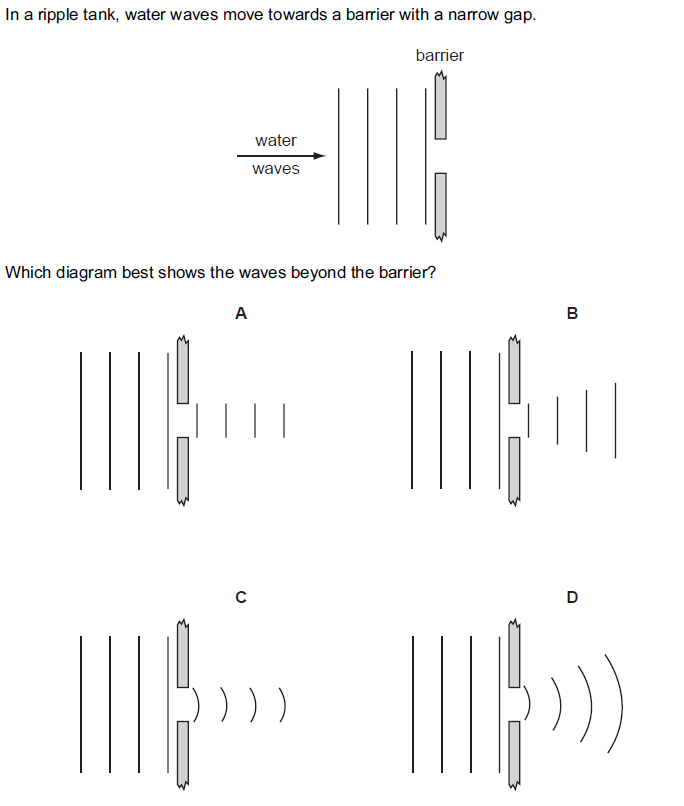 In a ripple tank, water waves move towards a barrier with a narrow gap.

barrier

water

waves

Which diagram best shows the waves beyond the barrier?

A

B

C

D