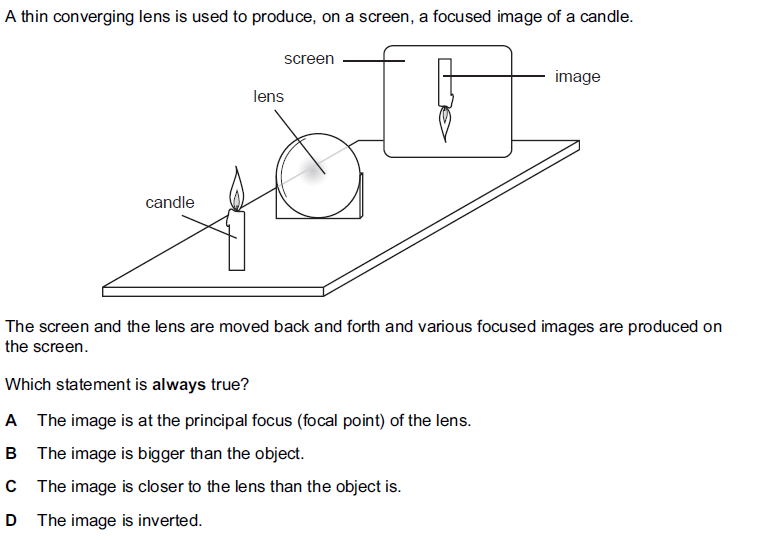 A thin converging lens is used to produce, on a screen, a focused image of a candle.

screen

image

lens

candle

The screen and the lens are moved back and forth and various focused images are produced on the screen.

Which statement is **always** true?

**A** The image is at the principal focus (focal point) of the lens.

**B** The image is bigger than the object.

**C** The image is closer to the lens than the object is.

**D** The image is inverted.