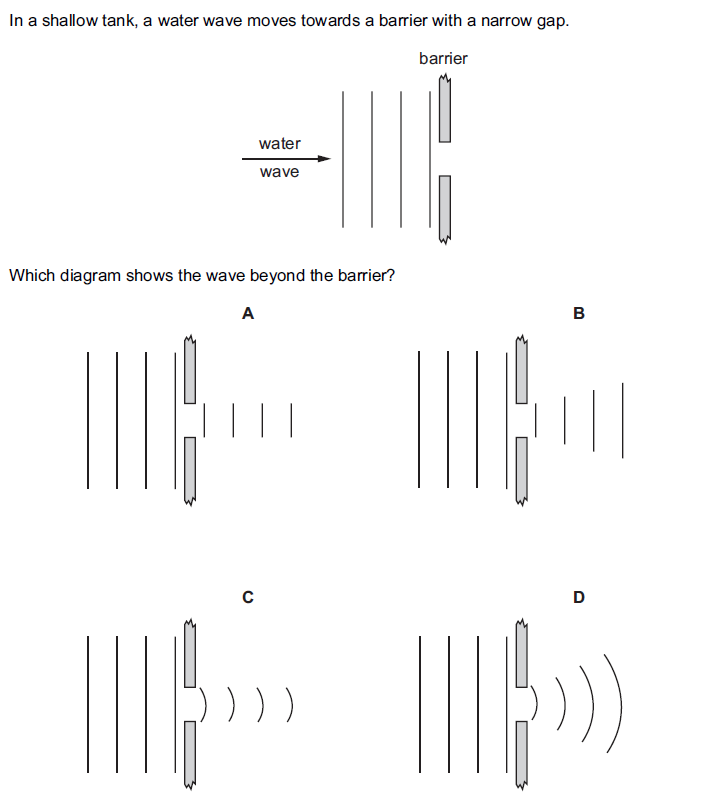 In a shallow tank, a water wave moves towards a barrier with a narrow gap.

barrier

water

wave

Which diagram shows the wave beyond the barrier?

A

B

C

D