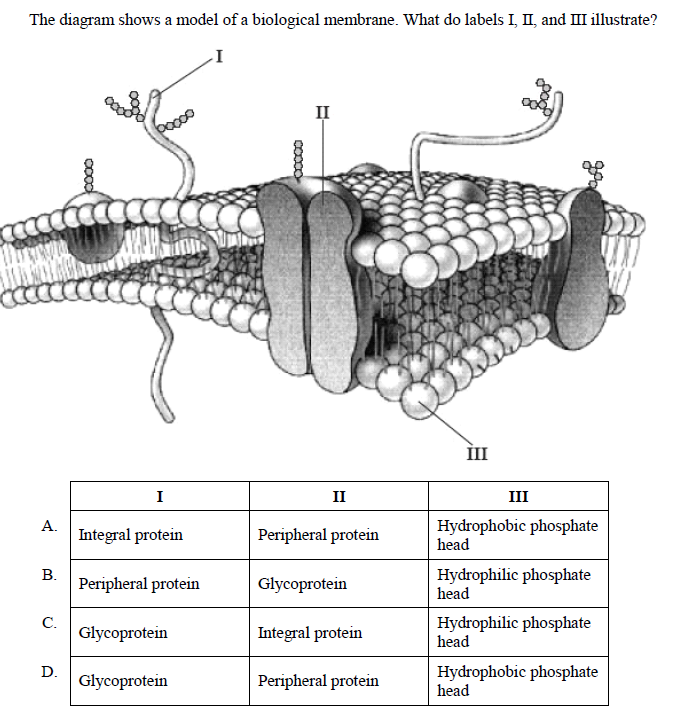 The diagram shows a model of a biological membrane. What do labels I, II, and III illustrate?

I

II

III

| | I | II | III |
|---|---|---|---|
| A. | Integral protein | Peripheral protein | Hydrophobic phosphate head |
| B. | Peripheral protein | Glycoprotein | Hydrophilic phosphate head |
| C. | Glycoprotein | Integral protein | Hydrophilic phosphate head |
| D. | Glycoprotein | Peripheral protein | Hydrophobic phosphate head |